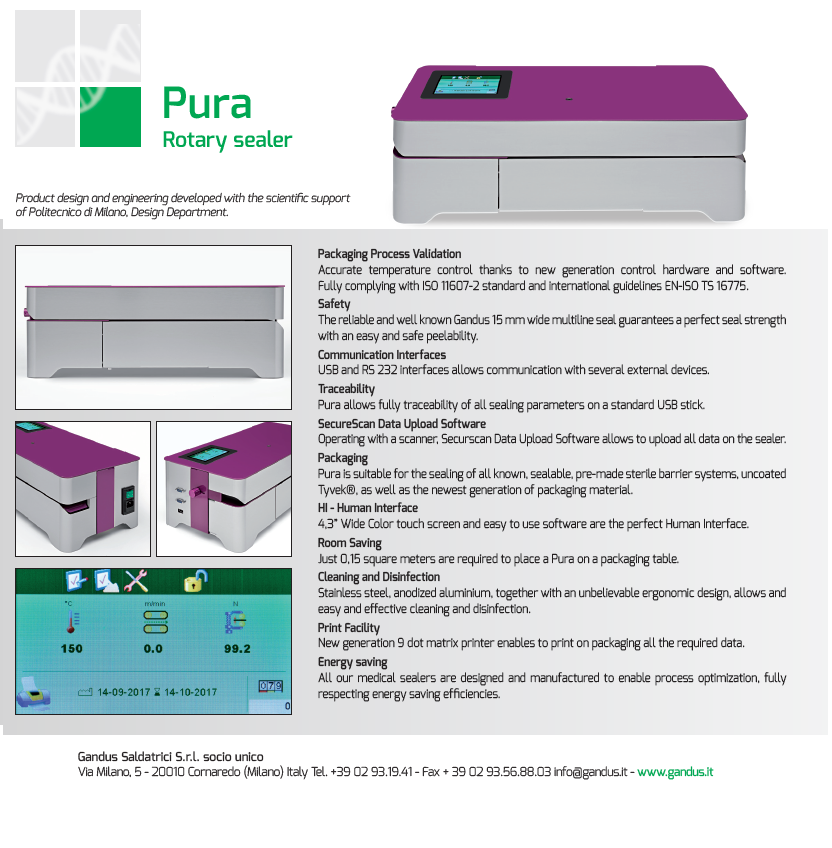 Pura
Rotary sealer

Product design and engineering developed with the scientific support of Politecnico di Milano, Design Department.

°C
m/min
N
150
0.0
99.2
14-09-2017
14-10-2017
079
0

Packaging Process Validation
Accurate temperature control thanks to new generation control hardware and software. Fully complying with ISO 11607-2 standard and International guidelines EN-ISO TS 16775.

Safety
The reliable and well known Gandus 15 mm wide multiline seal guarantees a perfect seal strength with an easy and safe peelability.

Communication Interfaces
USB and RS 232 Interfaces allows communication with several external devices.

Traceability
Pura allows fully traceability of all sealing parameters on a standard USB stick.

SecureScan Data Upload Software
Operating with a scanner, Securscan Data Upload Software allows to upload all data on the sealer.

Packaging
Pura is suitable for the sealing of all known, sealable, pre-made sterile barrier systems, uncoated Tyvek®, as well as the newest generation of packaging material.

HI - Human Interface
4,3" Wide Color touch screen and easy to use software are the perfect Human Interface.

Room Saving
Just 0,15 square meters are required to place a Pura on a packaging table.

Cleaning and Disinfection
Stainless steel, anodized aluminium, together with an unbelievable ergonomic design, allows and easy and effective cleaning and disinfection.

Print Facility
New generation 9 dot matrix printer enables to print on packaging all the required data.

Energy saving
All our medical sealers are designed and manufactured to enable process optimization, fully respecting energy saving efficiencies.

Gandus Saldatrici S.r.l. socio unico
Via Milano, 5 - 20010 Cornaredo (Milano) Italy Tel. +39 02 93.19.41 - Fax + 39 02 93.56.88.03 info@gandus.it - www.gandus.it